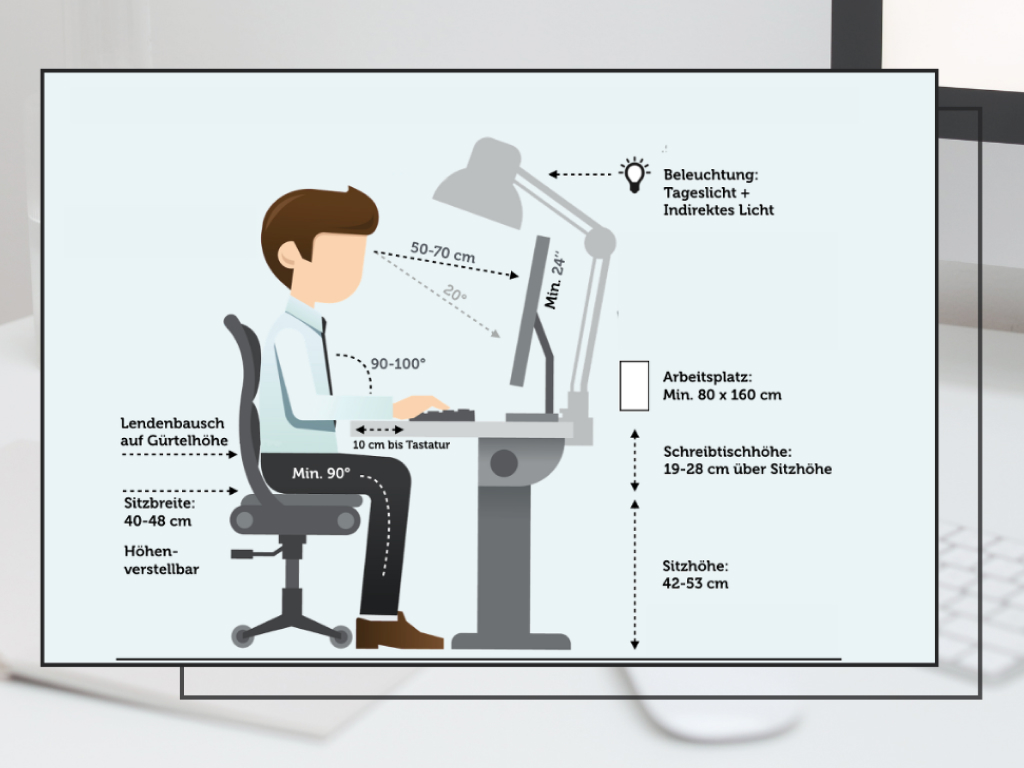 Beleuchtung:
Tageslicht +
Indirektes Licht

50-70 cm

20°

Min. 24"

90-100°

Arbeitsplatz:
Min. 80 x 160 cm

Lendenbausch
auf Gürtelhöhe

10 cm bis Tastatur

Schreibtischhöhe:
19-28 cm über Sitzhöhe

Min. 90°

Sitzbreite:
40-48 cm

Höhenverstellbar

Sitzhöhe:
42-53 cm